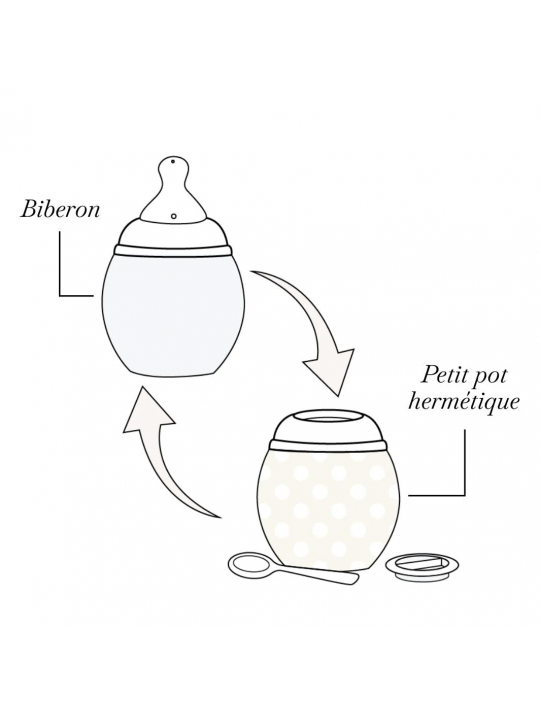 Biberon

Petit pot hermétique